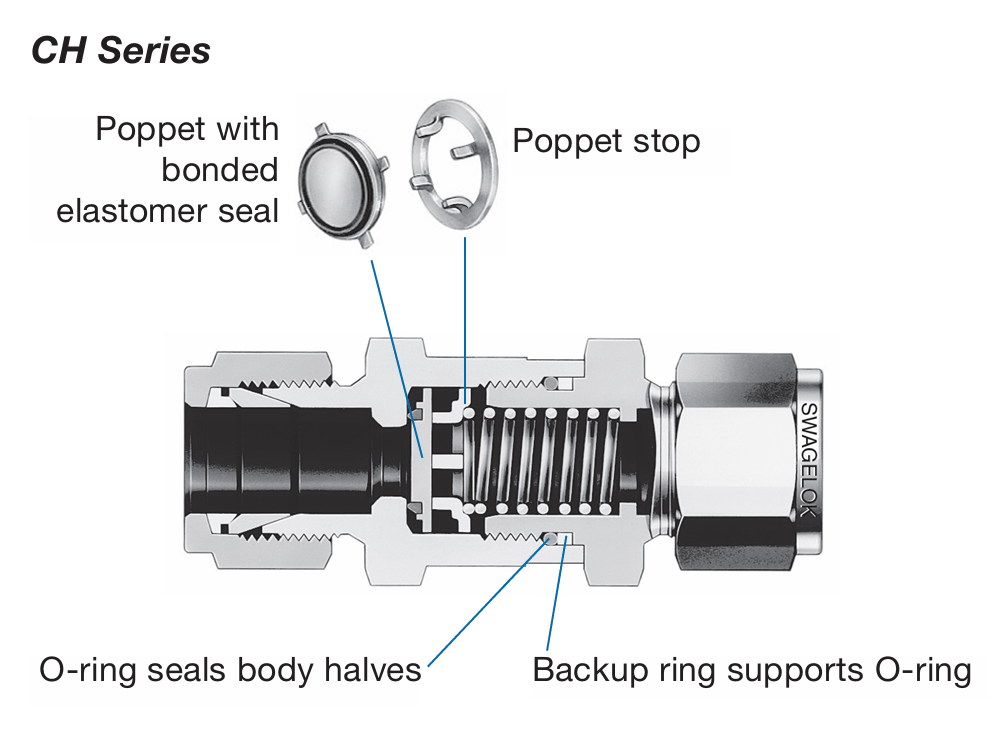 CH Series

Poppet with bonded elastomer seal

Poppet stop

SWAGELOK

O-ring seals body halves

Backup ring supports O-ring